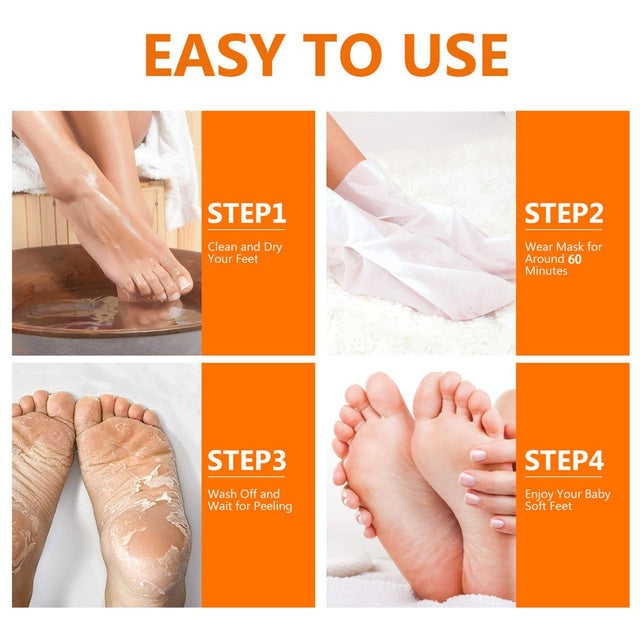 EASY TO USE

STEP1

Clean and Dry Your Feet

STEP2

Wear Mask for Around 60 Minutes

STEP3

Wash Off and Wait for Peeling

STEP4

Enjoy Your Baby Soft Feet