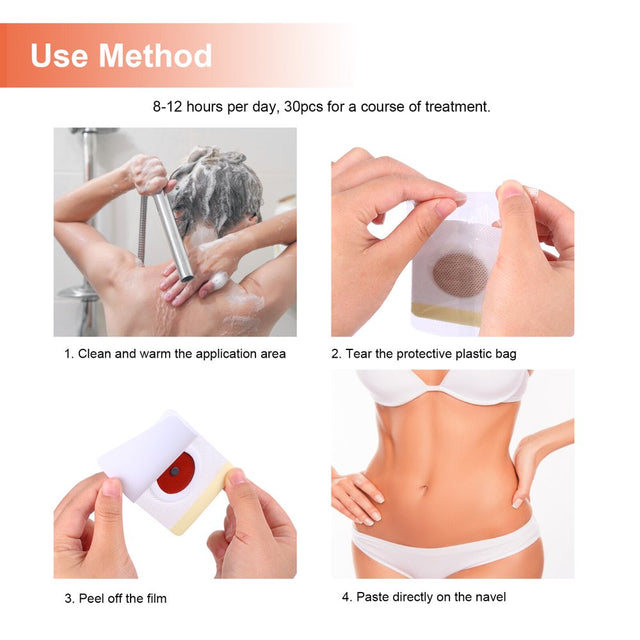 Use Method

8-12 hours per day, 30pcs for a course of treatment.

1. Clean and warm the application area

2. Tear the protective plastic bag

3. Peel off the film

4. Paste directly on the navel