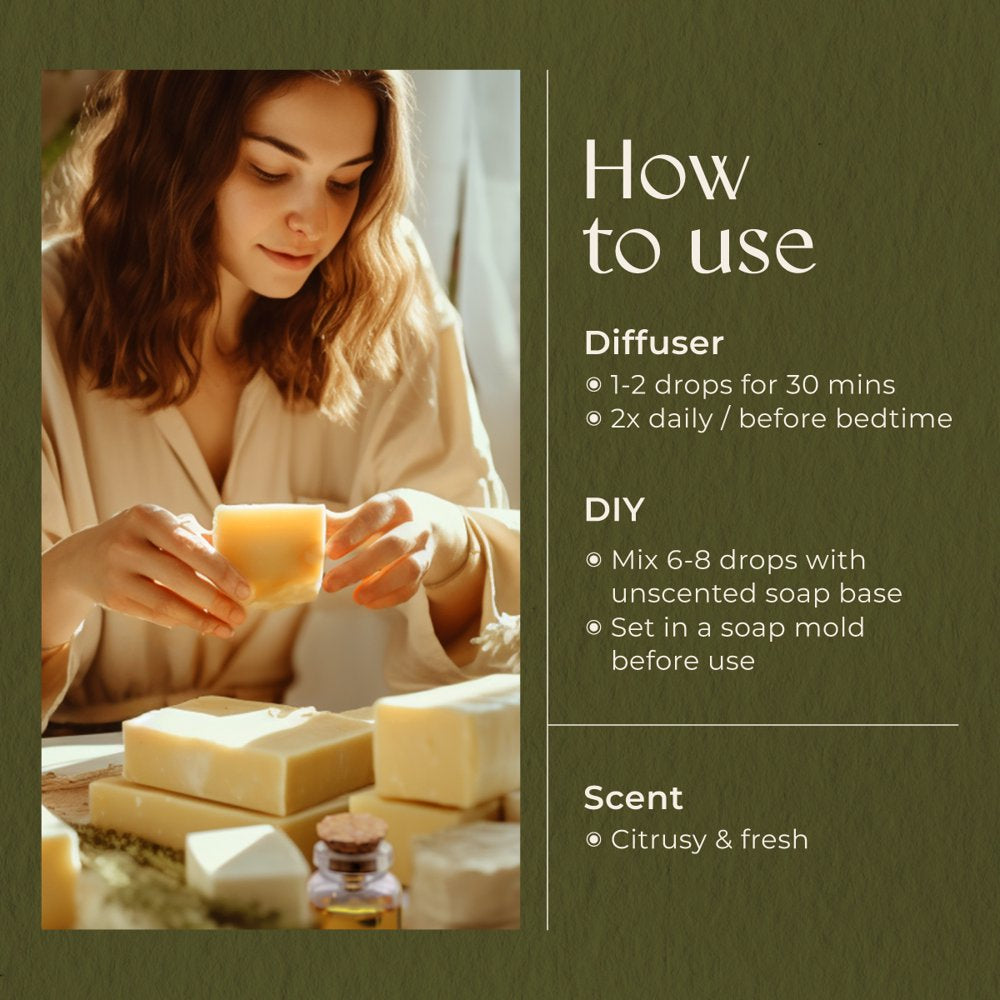 How to use

Diffuser
◉ 1-2 drops for 30 mins
◉ 2x daily / before bedtime

DIY
◉ Mix 6-8 drops with unscented soap base
◉ Set in a soap mold before use

Scent
◉ Citrusy & fresh