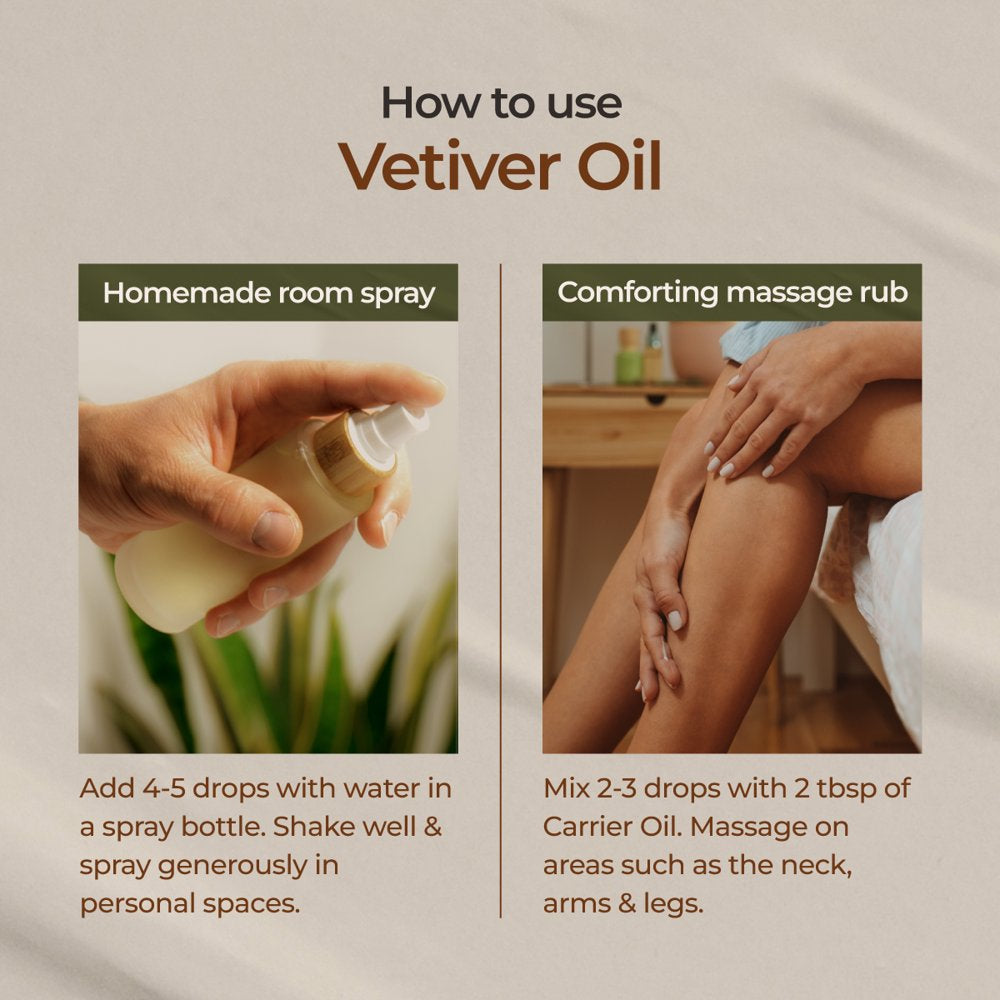 How to use
Vetiver Oil

Homemade room spray

Add 4-5 drops with water in a spray bottle. Shake well & spray generously in personal spaces.

Comforting massage rub

Mix 2-3 drops with 2 tbsp of Carrier Oil. Massage on areas such as the neck, arms & legs.