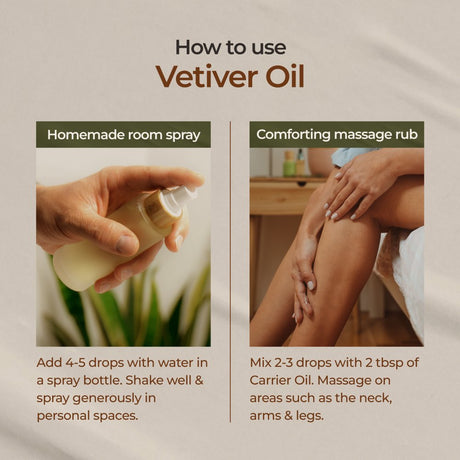 How to use
Vetiver Oil

Homemade room spray

Add 4-5 drops with water in a spray bottle. Shake well & spray generously in personal spaces.

Comforting massage rub

Mix 2-3 drops with 2 tbsp of Carrier Oil. Massage on areas such as the neck, arms & legs.