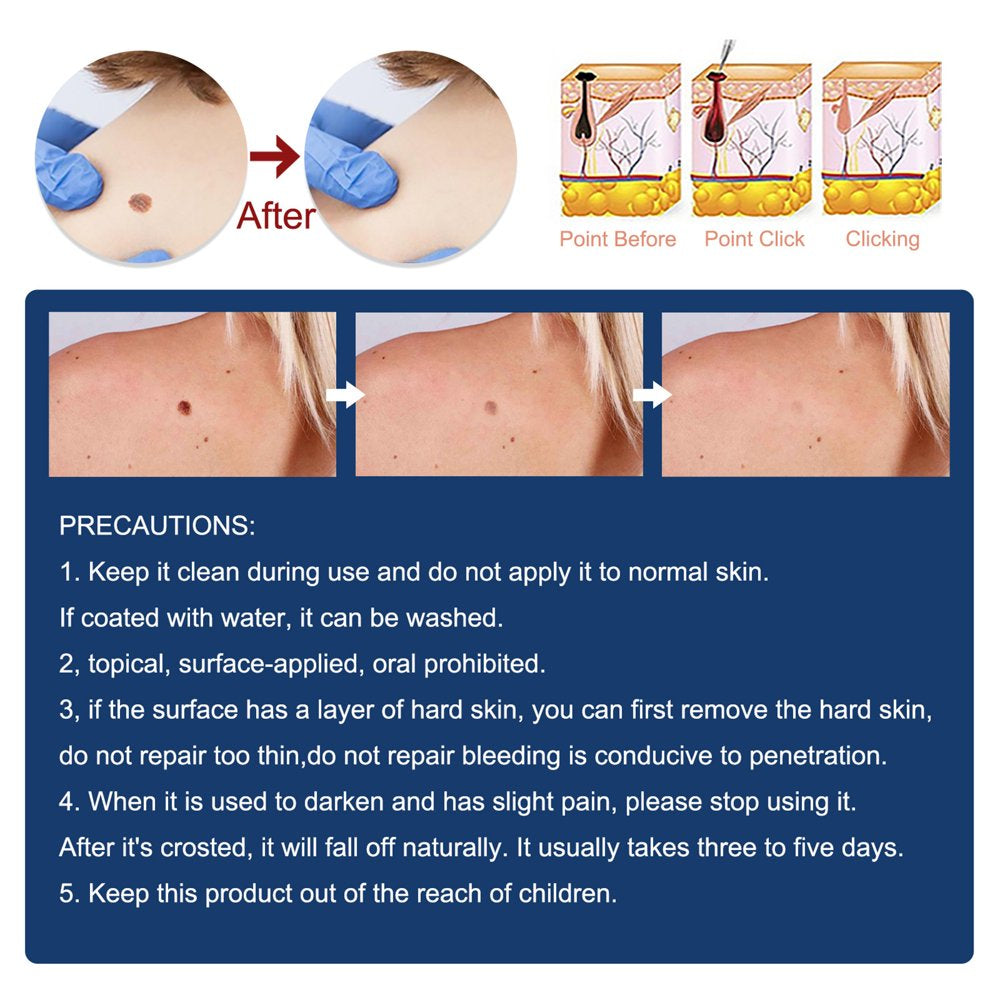 After

Point Before Point Click Clicking

PRECAUTIONS:
1. Keep it clean during use and do not apply it to normal skin.
If coated with water, it can be washed.
2, topical, surface-applied, oral prohibited.
3, if the surface has a layer of hard skin, you can first remove the hard skin, do not repair too thin,do not repair bleeding is conducive to penetration.
4. When it is used to darken and has slight pain, please stop using it.
After it's crosted, it will fall off naturally. It usually takes three to five days.
5. Keep this product out of the reach of children.