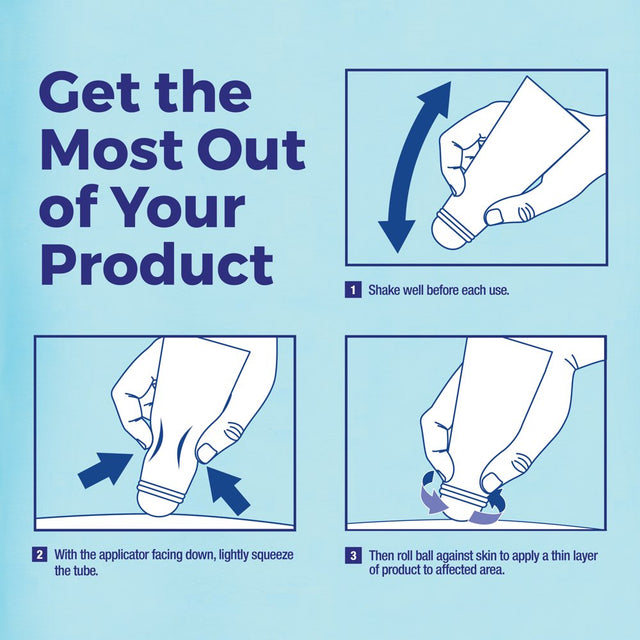 Get the Most Out of Your Product

1 Shake well before each use.

2 With the applicator facing down, lightly squeeze the tube.

3 Then roll ball against skin to apply a thin layer of product to affected area.