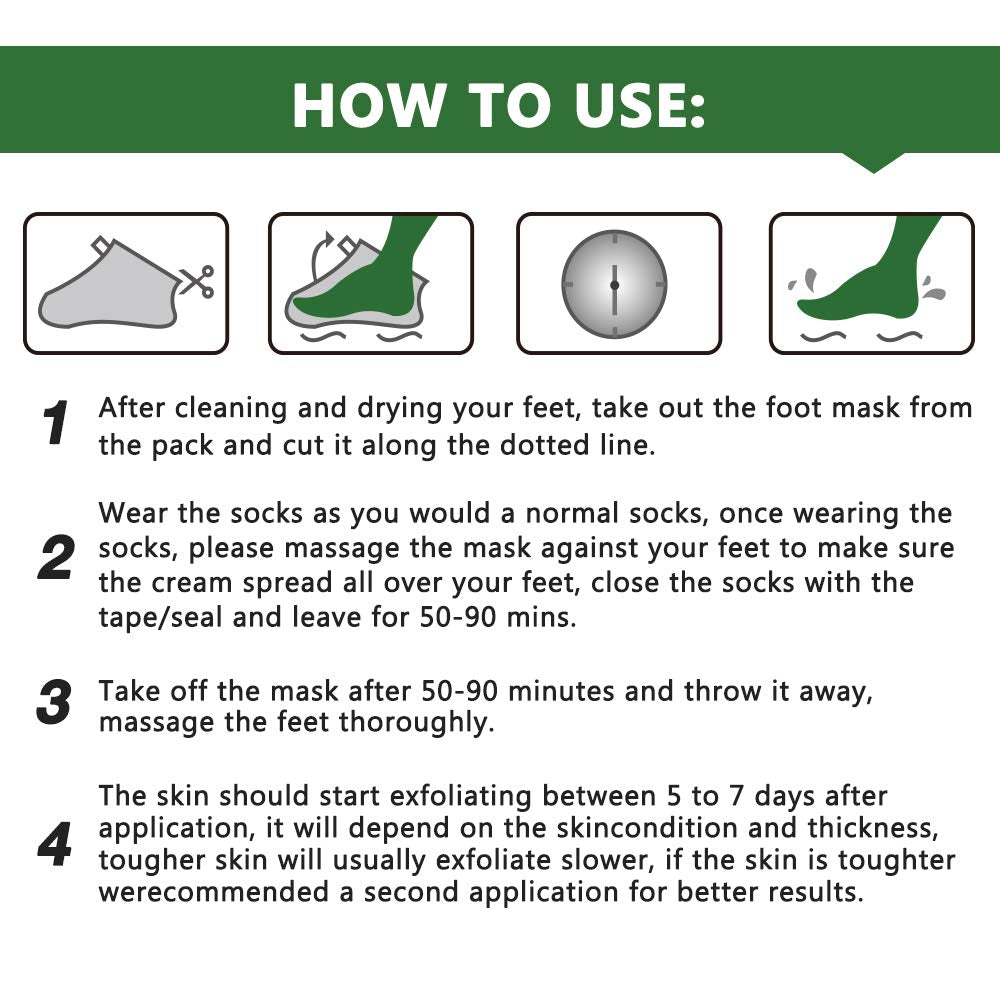 HOW TO USE:

1 After cleaning and drying your feet, take out the foot mask from the pack and cut it along the dotted line.

2 Wear the socks as you would a normal socks, once wearing the socks, please massage the mask against your feet to make sure the cream spread all over your feet, close the socks with the tape/seal and leave for 50-90 mins.

3 Take off the mask after 50-90 minutes and throw it away, massage the feet thoroughly.

4 The skin should start exfoliating between 5 to 7 days after application, it will depend on the skincondition and thickness, tougher skin will usually exfoliate slower, if the skin is toughter werecommended a second application for better results.