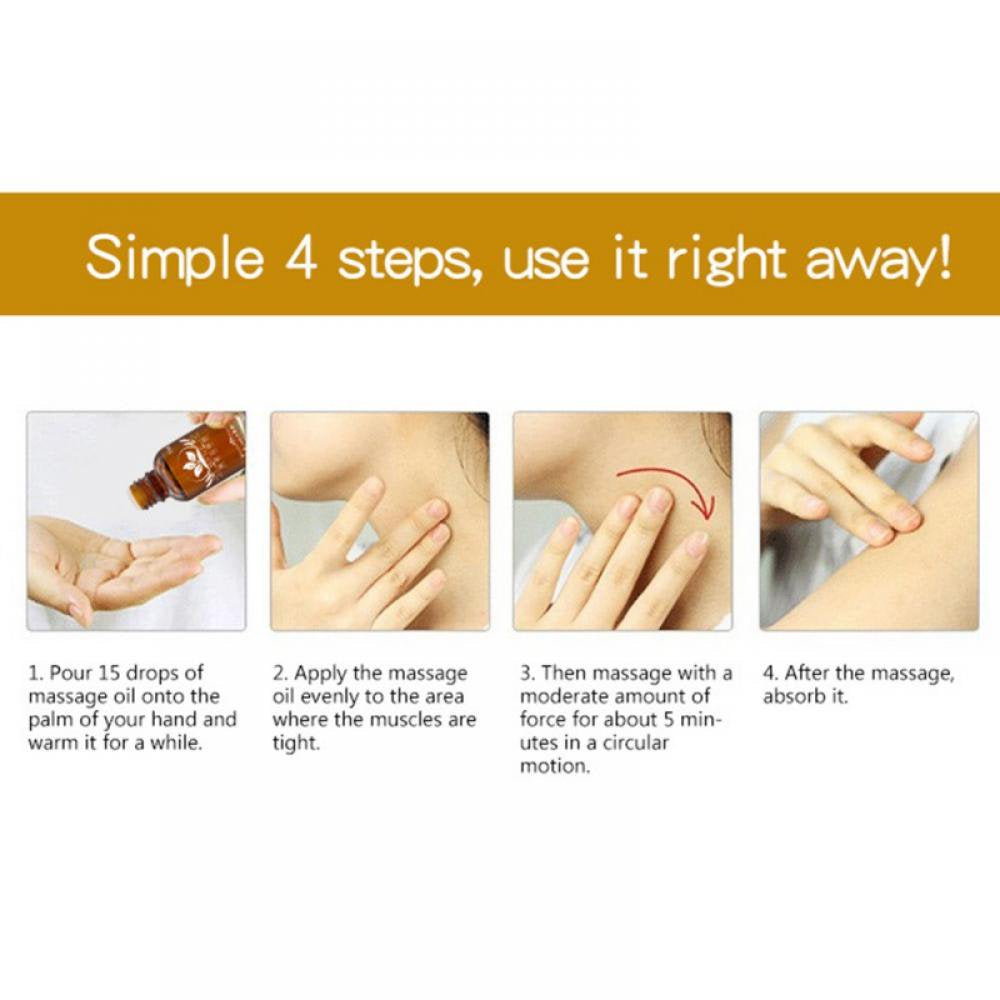 Simple 4 steps, use it right away!

1. Pour 15 drops of massage oil onto the palm of your hand and warm it for a while.

2. Apply the massage oil evenly to the area where the muscles are tight.

3. Then massage with a moderate amount of force for about 5 minutes in a circular motion.

4. After the massage, absorb it.