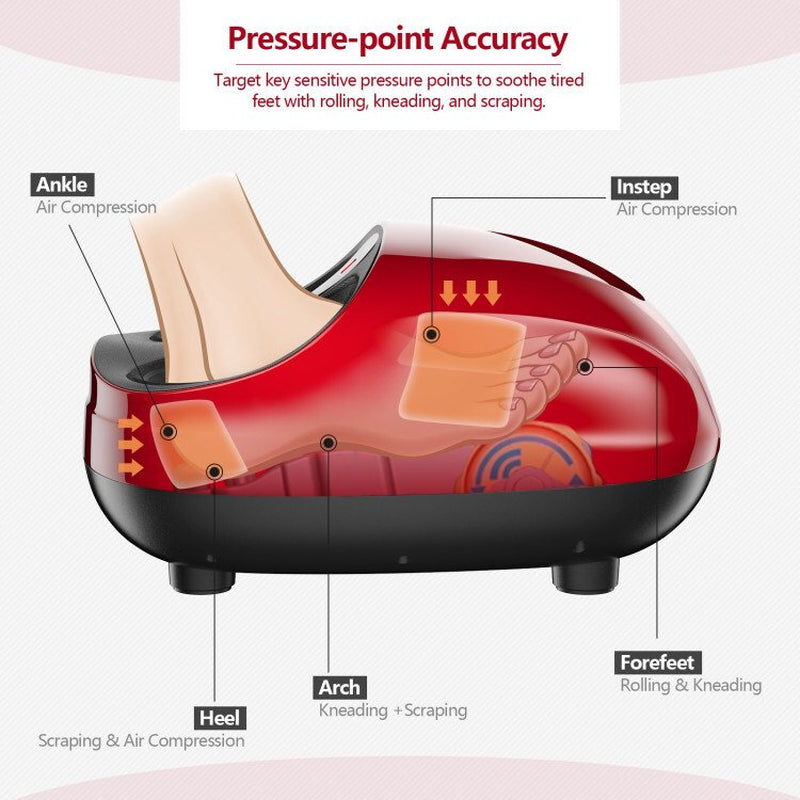 Pressure-point Accuracy

Target key sensitive pressure points to soothe tired feet with rolling, kneading, and scraping.

Ankle
Air Compression

Instep
Air Compression

Forefeet
Rolling & Kneading

Arch
Kneading +Scraping

Heel
Scraping & Air Compression