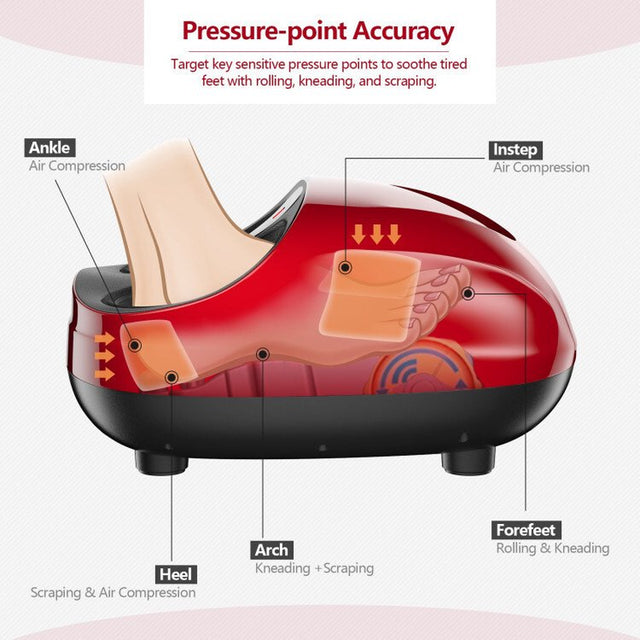 Pressure-point Accuracy

Target key sensitive pressure points to soothe tired feet with rolling, kneading, and scraping.

Ankle
Air Compression

Instep
Air Compression

Forefeet
Rolling & Kneading

Arch
Kneading +Scraping

Heel
Scraping & Air Compression