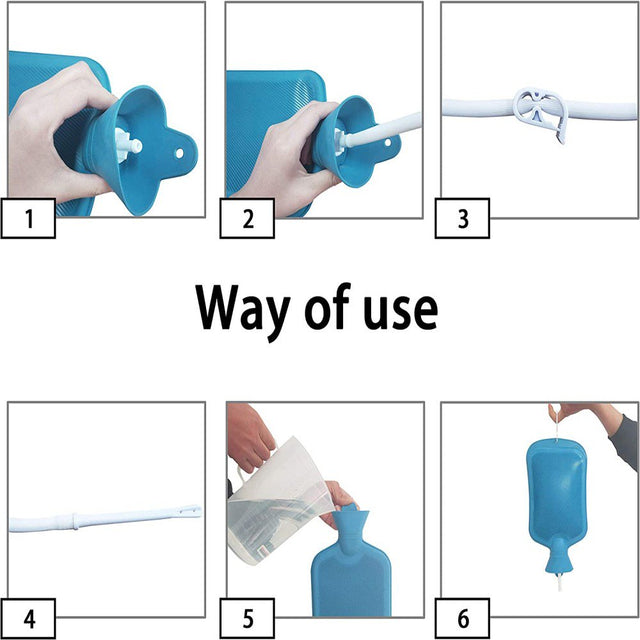 1

2

3

Way of use

4

5

6