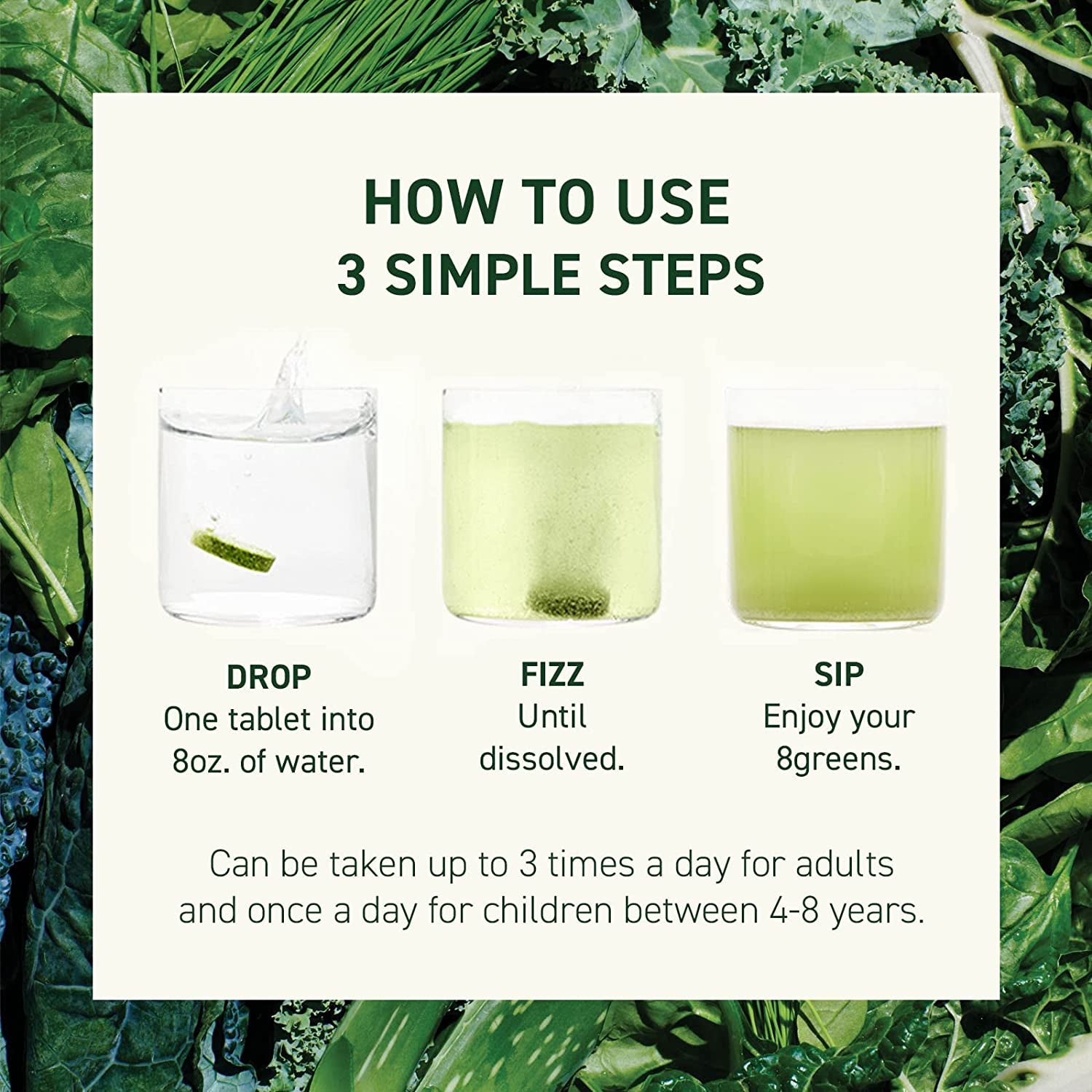 HOW TO USE
3 SIMPLE STEPS

DROP
One tablet into 8oz. of water.

FIZZ
Until dissolved.

SIP
Enjoy your 8greens.

Can be taken up to 3 times a day for adults and once a day for children between 4-8 years.