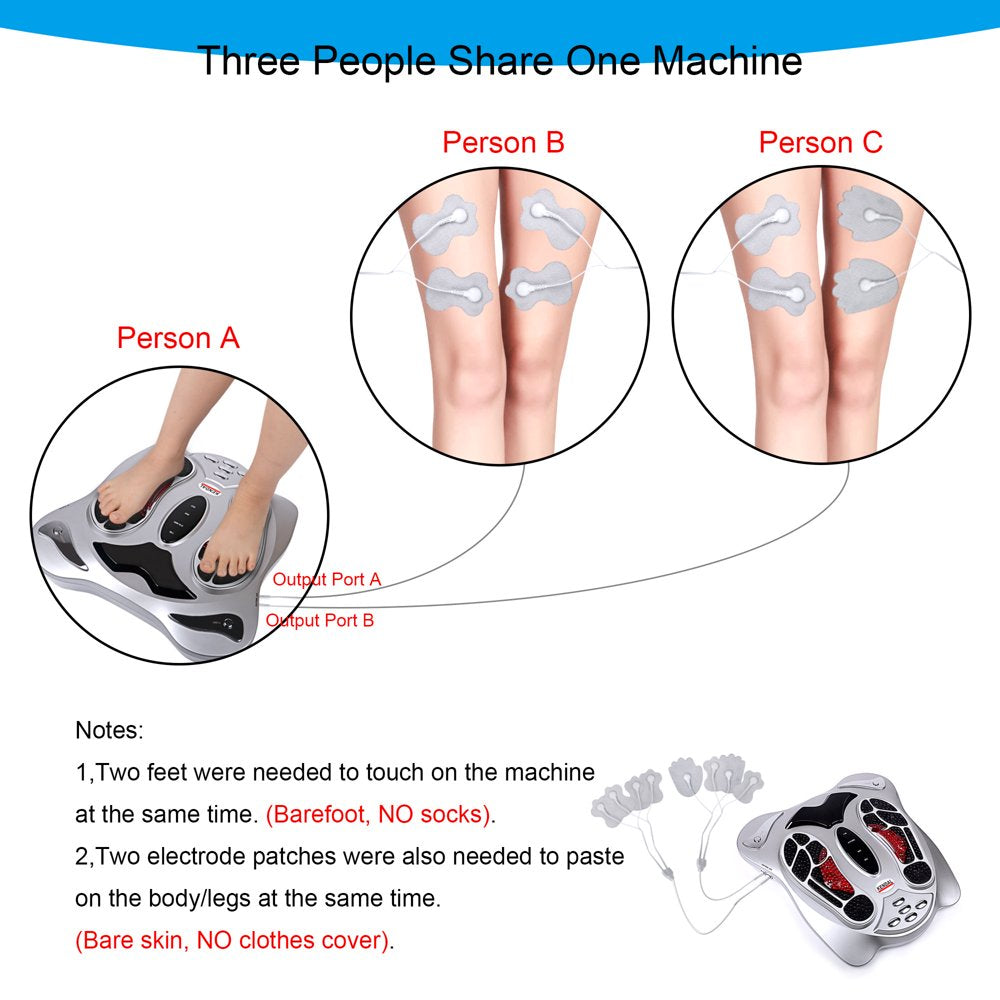 Three People Share One Machine

Person B

Person C

Person A

Output Port A

Output Port B

Notes:

1,Two feet were needed to touch on the machine at the same time. (Barefoot, NO socks).

2,Two electrode patches were also needed to paste on the body/legs at the same time. (Bare skin, NO clothes cover).