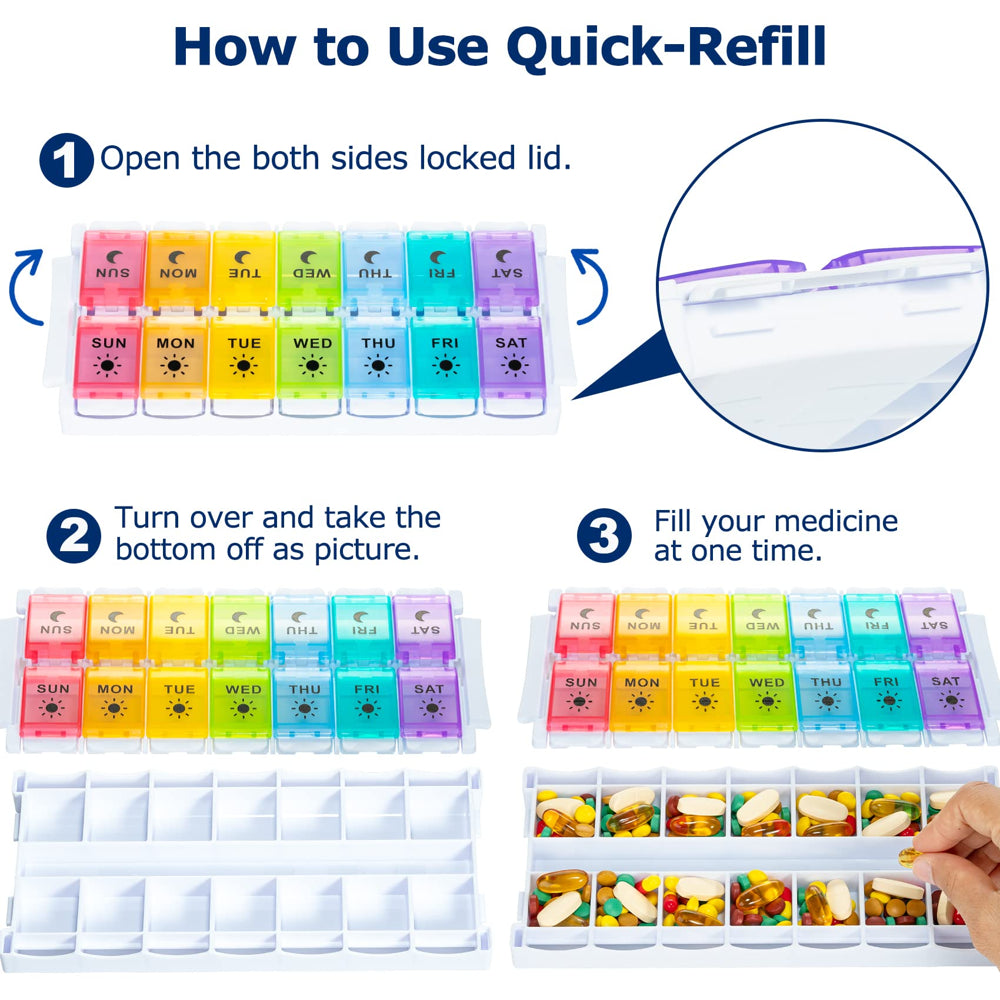 How to Use Quick-Refill

1 Open the both sides locked lid.

SUN MON TUE WED THU FRI SAT
SUN MON TUE WED THU FRI SAT

2 Turn over and take the bottom off as picture.

SUN MON TUE WED THU FRI SAT
SUN MON TUE WED THU FRI SAT

3 Fill your medicine at one time.

SUN MON TUE WED THU FRI SAT
SUN MON TUE WED THU FRI SAT