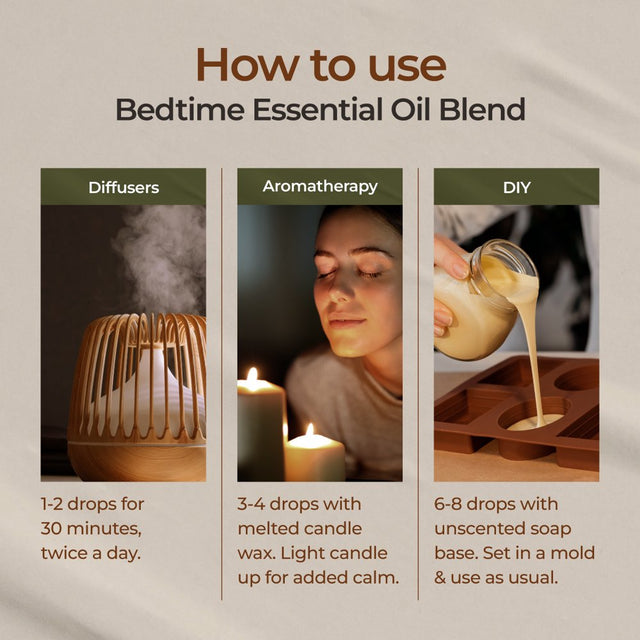 How to use
Bedtime Essential Oil Blend

Diffusers

1-2 drops for 30 minutes, twice a day.

Aromatherapy

3-4 drops with melted candle wax. Light candle up for added calm.

DIY

6-8 drops with unscented soap base. Set in a mold & use as usual.