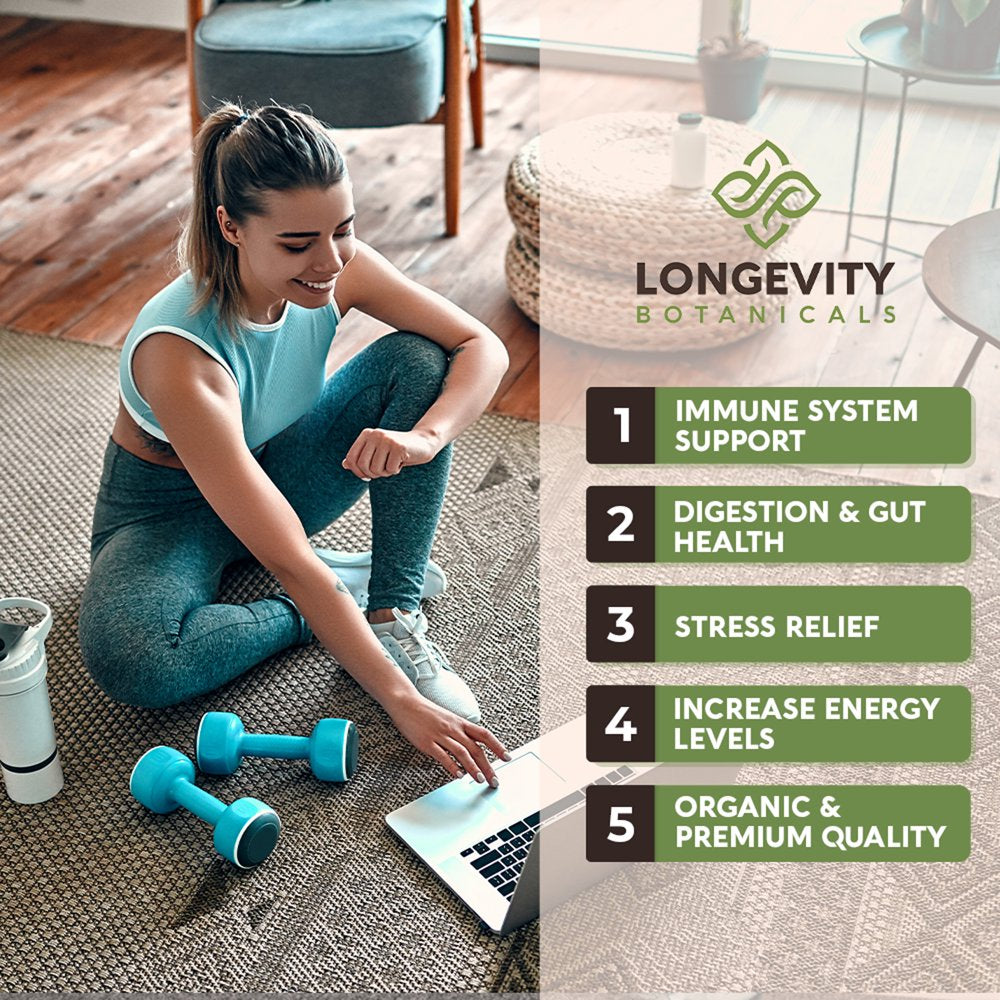 LONGEVITY
BOTANICALS

1 IMMUNE SYSTEM SUPPORT

2 DIGESTION & GUT HEALTH

3 STRESS RELIEF

4 INCREASE ENERGY LEVELS

5 ORGANIC & PREMIUM QUALITY