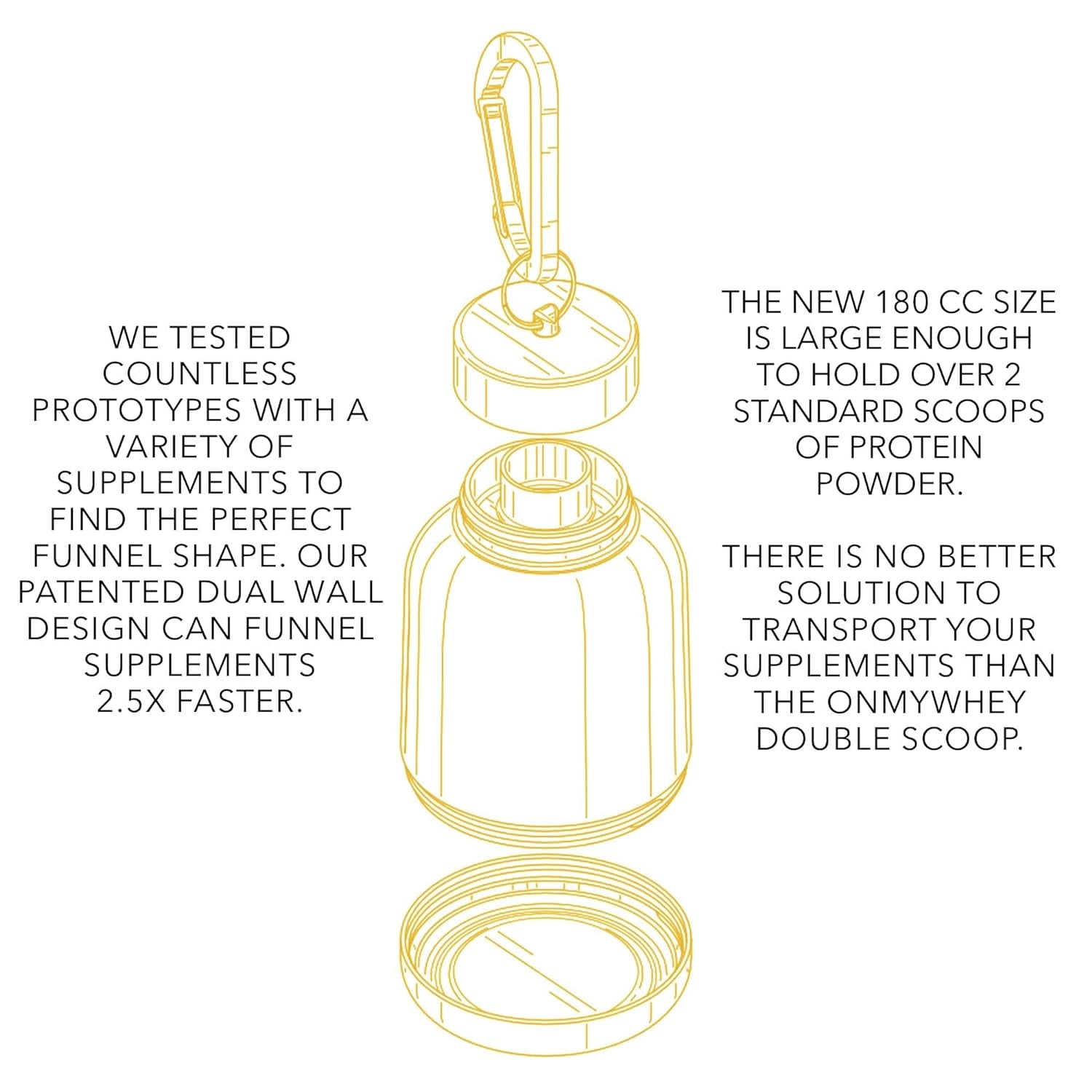 WE TESTED COUNTLESS PROTOTYPES WITH A VARIETY OF SUPPLEMENTS TO FIND THE PERFECT FUNNEL SHAPE. OUR PATENTED DUAL WALL DESIGN CAN FUNNEL SUPPLEMENTS 2.5X FASTER.

THE NEW 180 CC SIZE IS LARGE ENOUGH TO HOLD OVER 2 STANDARD SCOOPS OF PROTEIN POWDER.

THERE IS NO BETTER SOLUTION TO TRANSPORT YOUR SUPPLEMENTS THAN THE ONMYWHEY DOUBLE SCOOP.