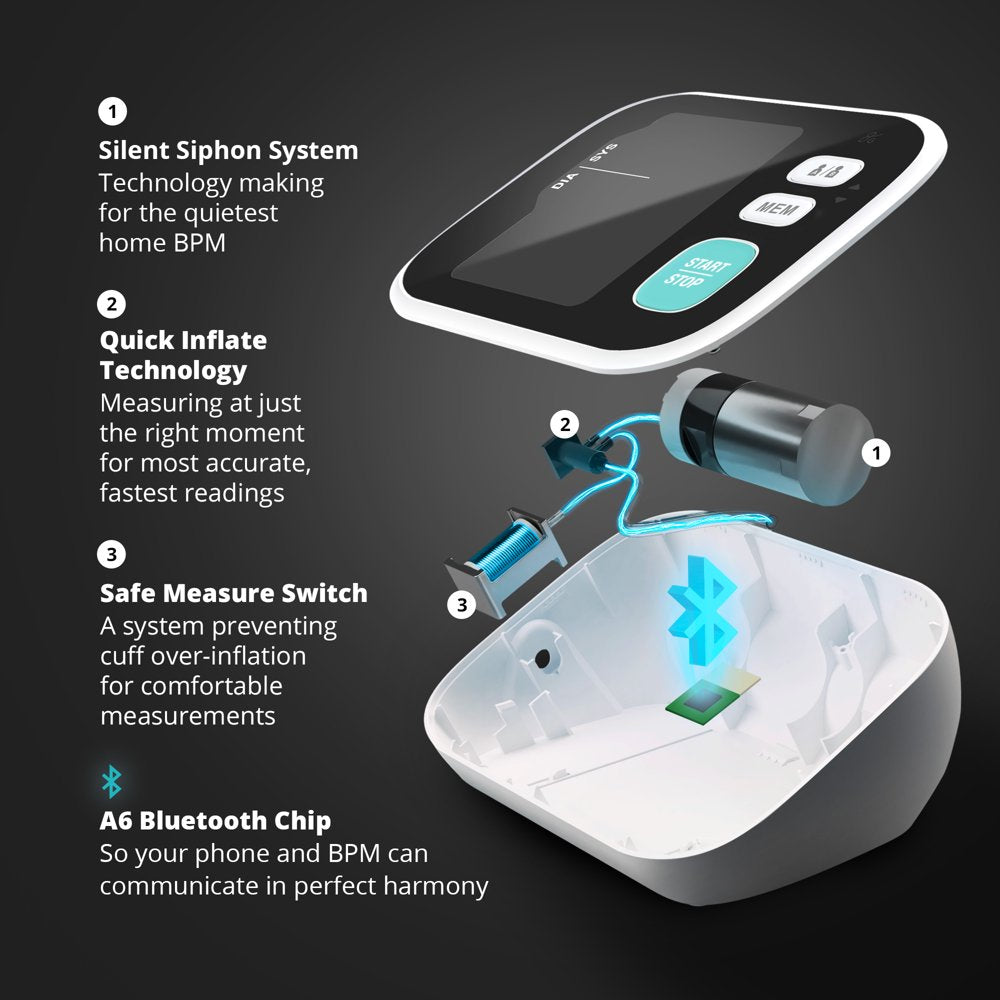 1
Silent Siphon System
Technology making for the quietest home BPM

2
Quick Inflate Technology
Measuring at just the right moment for most accurate, fastest readings

3
Safe Measure Switch
A system preventing cuff over-inflation for comfortable measurements

A6 Bluetooth Chip
So your phone and BPM can communicate in perfect harmony

DIA SYS
MEM
START STOP
2
1
3