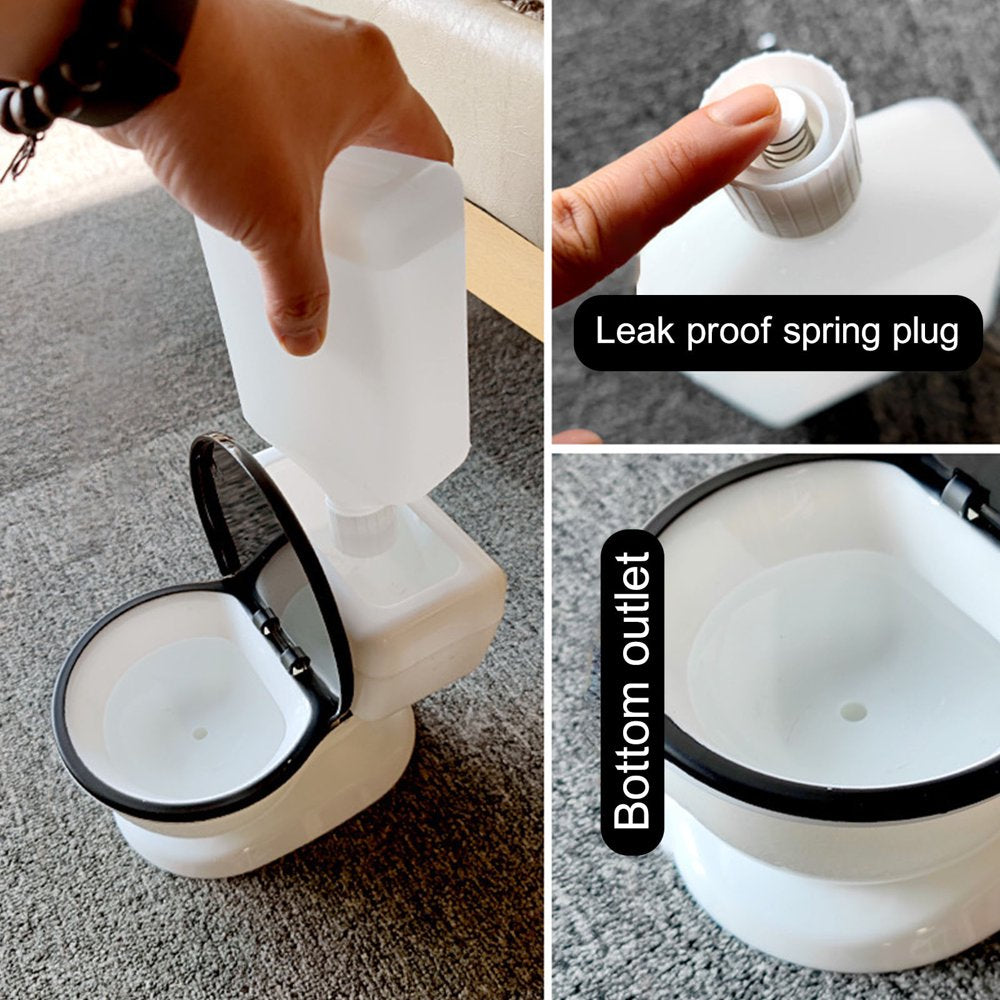 Leak proof spring plug

Bottom outlet