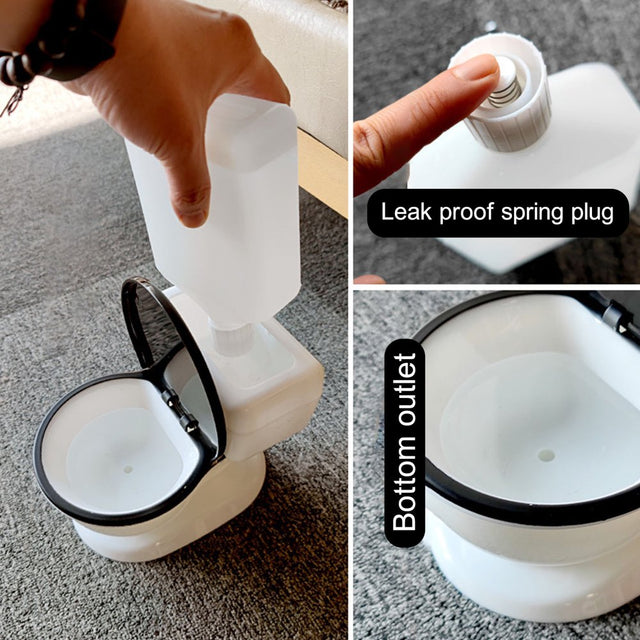 Leak proof spring plug

Bottom outlet