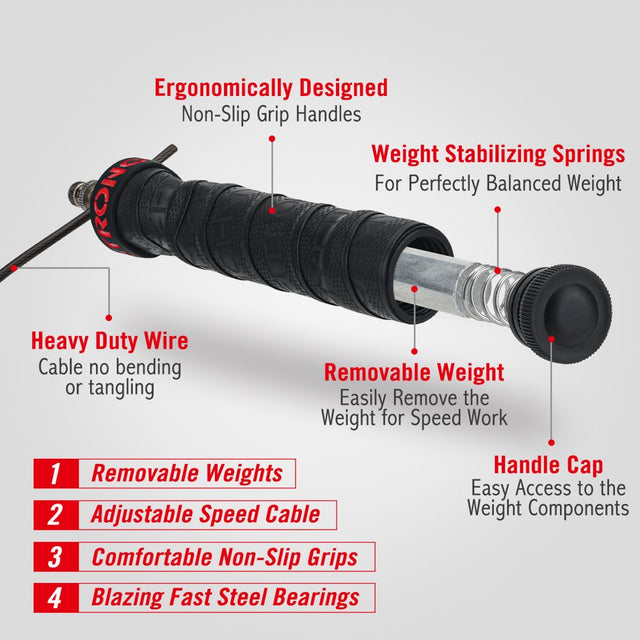 Ergonomically Designed
Non-Slip Grip Handles

Weight Stabilizing Springs
For Perfectly Balanced Weight

TRONG

Heavy Duty Wire
Cable no bending or tangling

Removable Weight
Easily Remove the Weight for Speed Work

Handle Cap
Easy Access to the Weight Components

1 Removable Weights
2 Adjustable Speed Cable
3 Comfortable Non-Slip Grips
4 Blazing Fast Steel Bearings