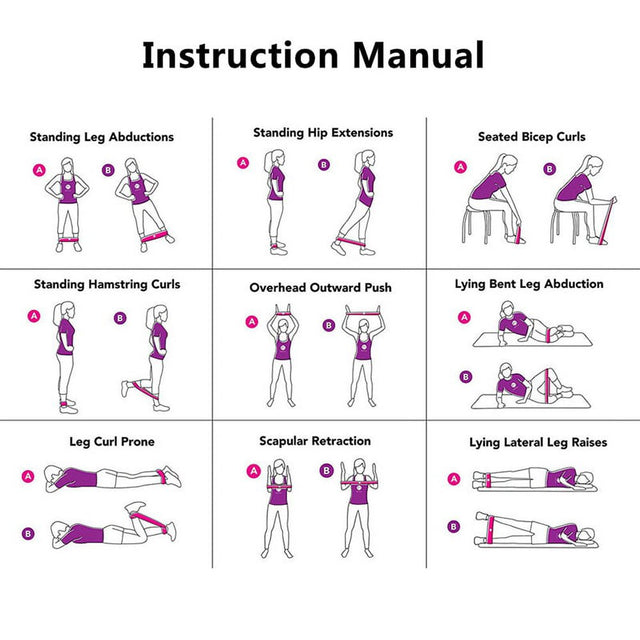 Instruction Manual

Standing Leg Abductions

A B

Standing Hip Extensions

A B

Seated Bicep Curls

A B

Standing Hamstring Curls

A B

Overhead Outward Push

A B

Lying Bent Leg Abduction

A

B

Leg Curl Prone

A

B

Scapular Retraction

A B

Lying Lateral Leg Raises

A

B