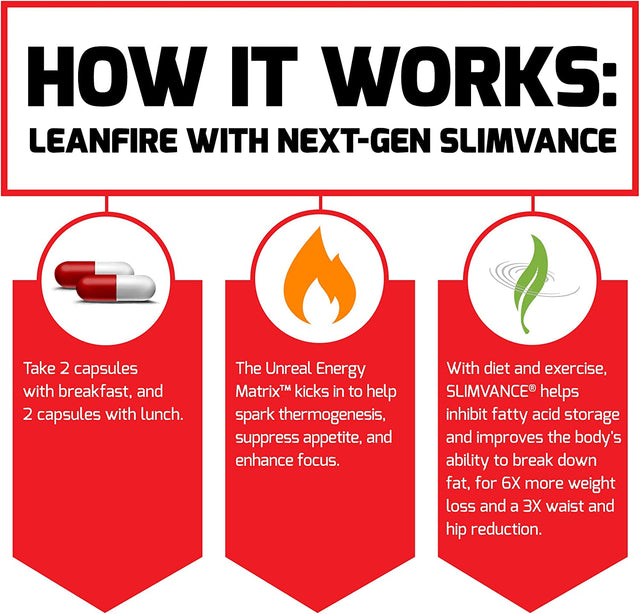 HOW IT WORKS:
LEANFIRE WITH NEXT-GEN SLIMVANCE

Take 2 capsules with breakfast, and 2 capsules with lunch.

The Unreal Energy Matrix™ kicks in to help spark thermogenesis, suppress appetite, and enhance focus.

With diet and exercise, SLIMVANCE® helps inhibit fatty acid storage and improves the body's ability to break down fat, for 6X more weight loss and a 3X waist and hip reduction.