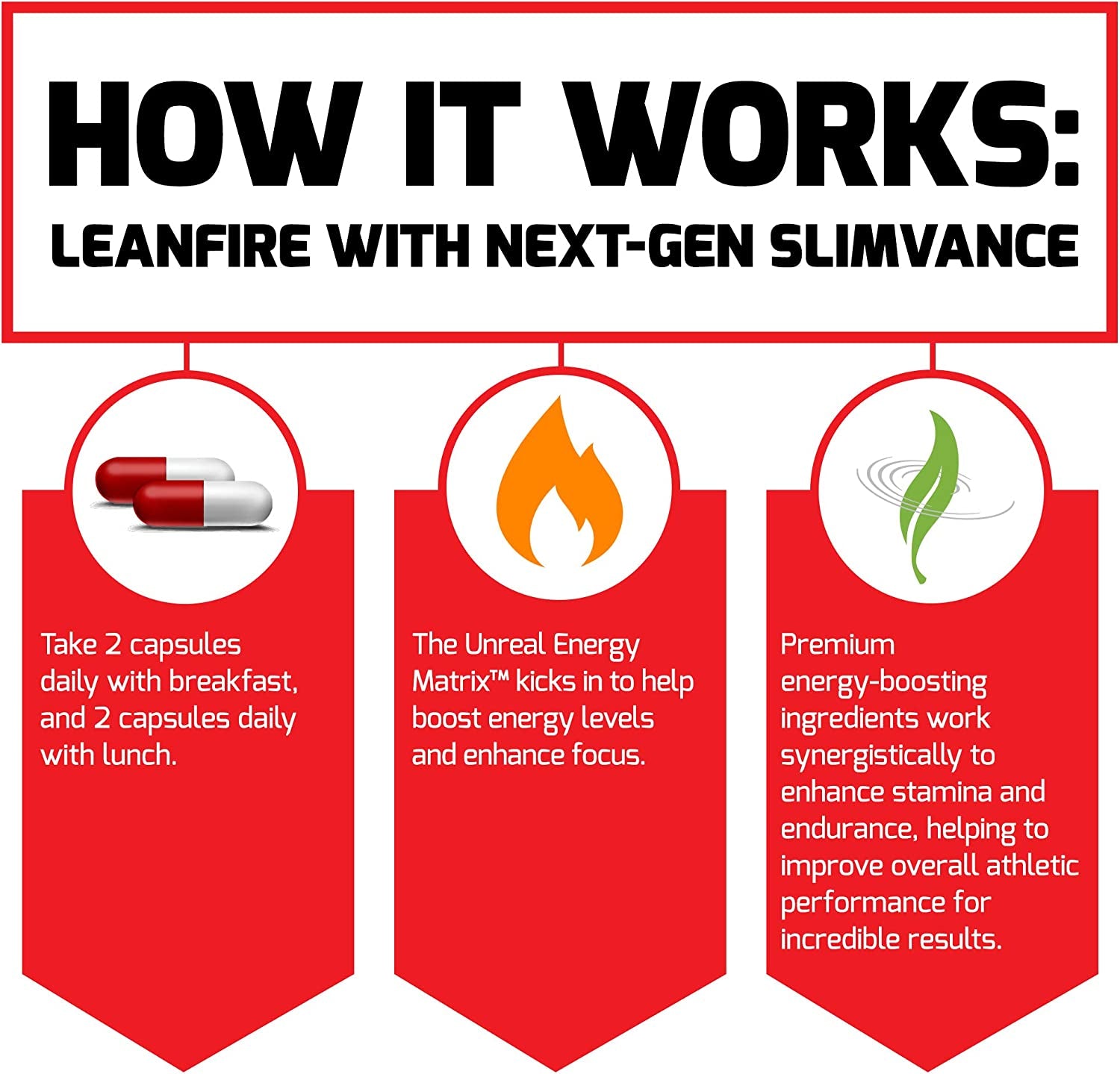 HOW IT WORKS:
LEANFIRE WITH NEXT-GEN SLIMVANCE

Take 2 capsules daily with breakfast, and 2 capsules daily with lunch.

The Unreal Energy Matrix™ kicks in to help boost energy levels and enhance focus.

Premium energy-boosting ingredients work synergistically to enhance stamina and endurance, helping to improve overall athletic performance for incredible results.