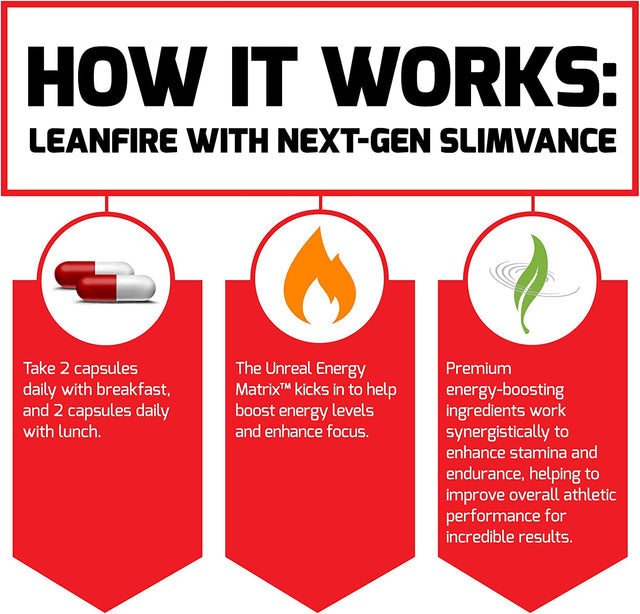 HOW IT WORKS:
LEANFIRE WITH NEXT-GEN SLIMVANCE

Take 2 capsules daily with breakfast, and 2 capsules daily with lunch.

The Unreal Energy Matrix™ kicks in to help boost energy levels and enhance focus.

Premium energy-boosting ingredients work synergistically to enhance stamina and endurance, helping to improve overall athletic performance for incredible results.