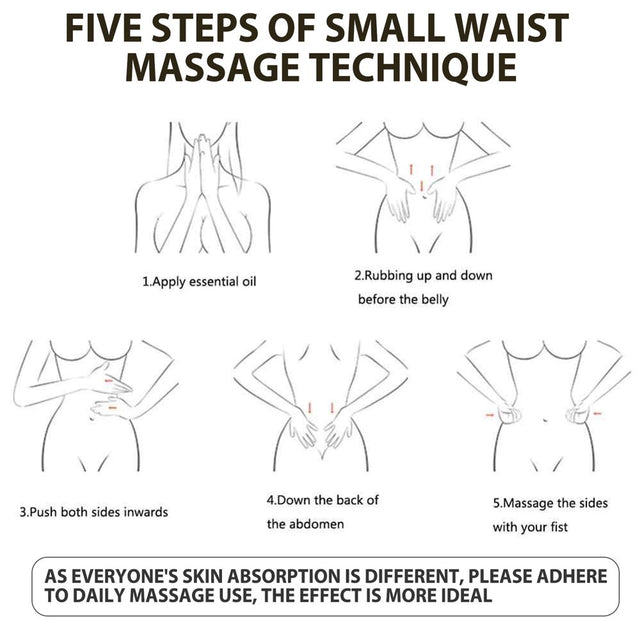 FIVE STEPS OF SMALL WAIST MASSAGE TECHNIQUE

1.Apply essential oil

2.Rubbing up and down before the belly

3.Push both sides inwards

4.Down the back of the abdomen

5.Massage the sides with your fist

AS EVERYONE'S SKIN ABSORPTION IS DIFFERENT, PLEASE ADHERE TO DAILY MASSAGE USE, THE EFFECT IS MORE IDEAL