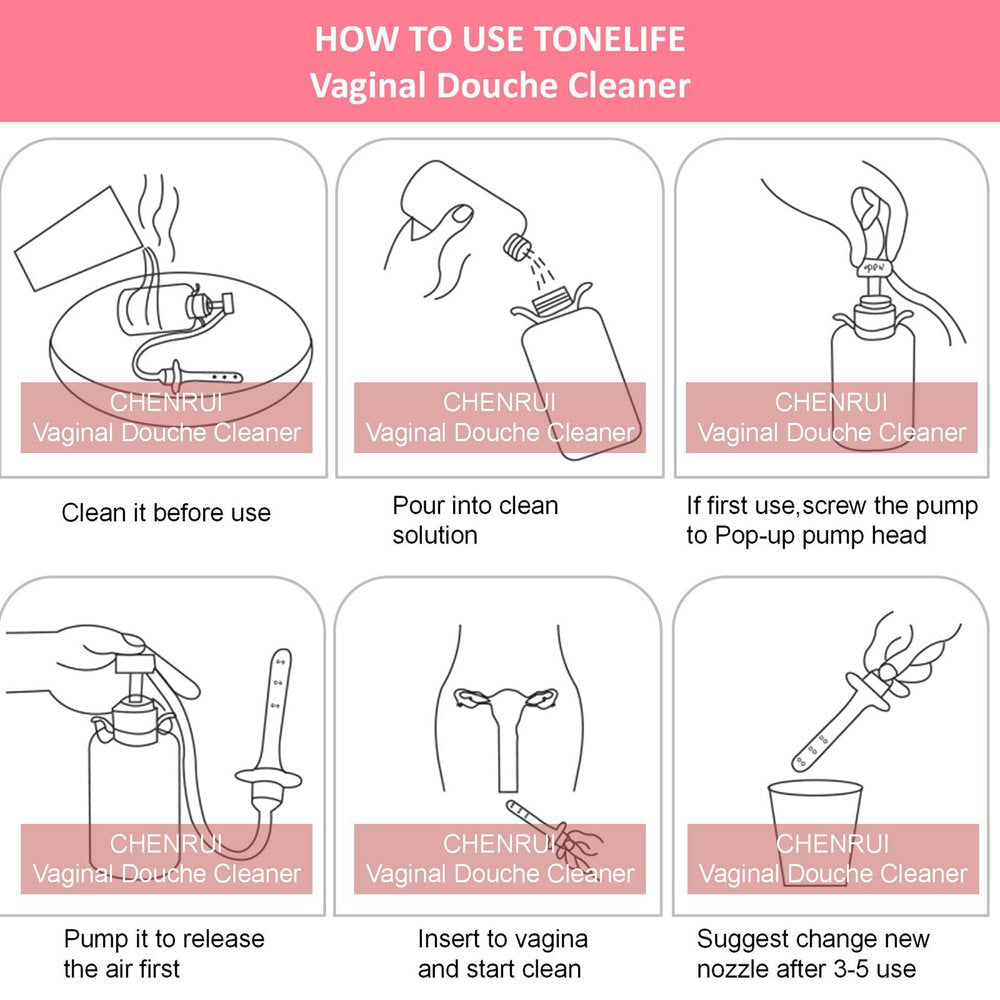 HOW TO USE TONELIFE
Vaginal Douche Cleaner

CHENRUI
Vaginal Douche Cleaner

Clean it before use

CHENRUI
Vaginal Douche Cleaner

Pour into clean solution

open

CHENRUI
Vaginal Douche Cleaner

If first use,screw the pump to Pop-up pump head

CHENRUI
Vaginal Douche Cleaner

Pump it to release the air first

CHENRUI
Vaginal Douche Cleaner

Insert to vagina and start clean

CHENRUI
Vaginal Douche Cleaner

Suggest change new nozzle after 3-5 use