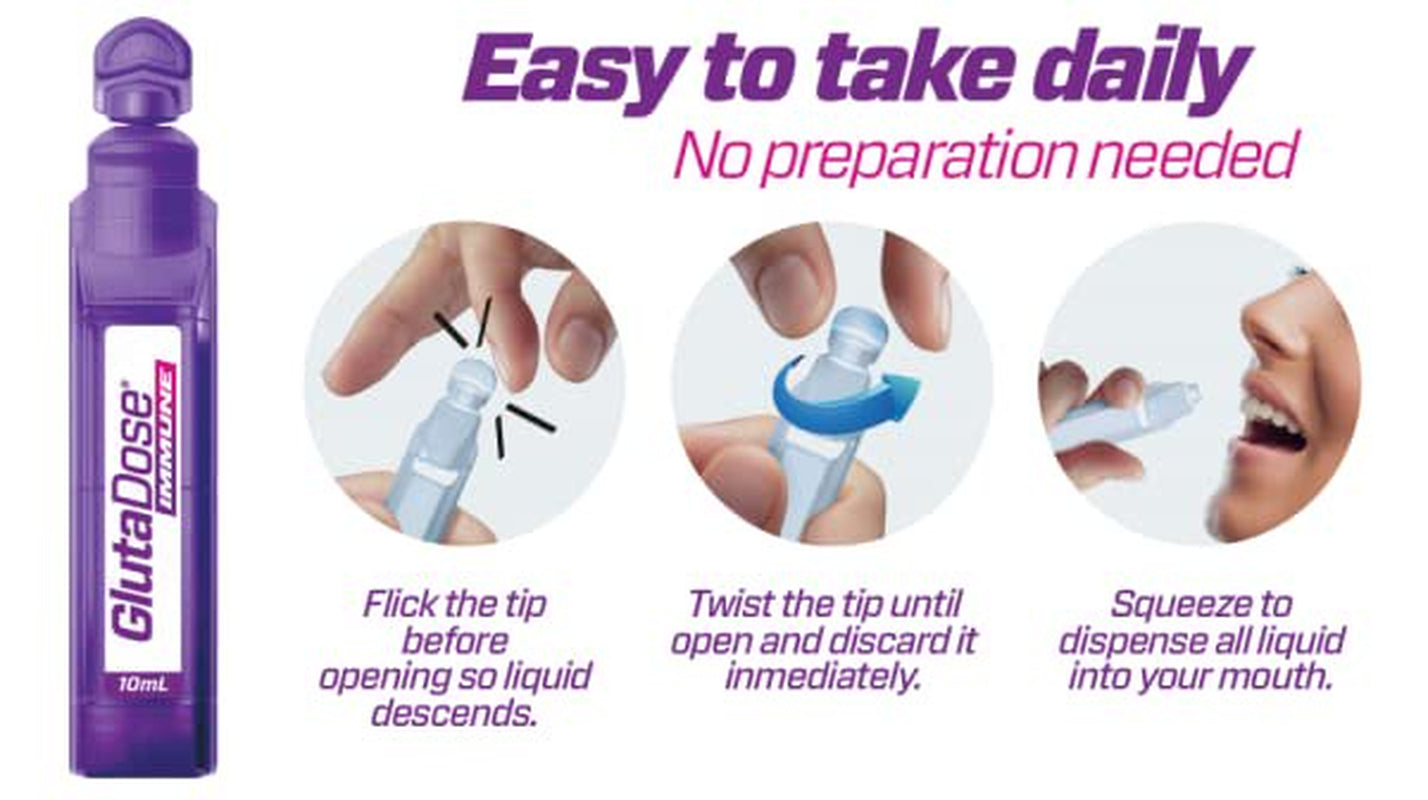 GlutaDose®
IMMUNE
10mL

Easy to take daily
No preparation needed

Flick the tip before opening so liquid descends.

Twist the tip until open and discard it inmediately.

Squeeze to dispense all liquid into your mouth.