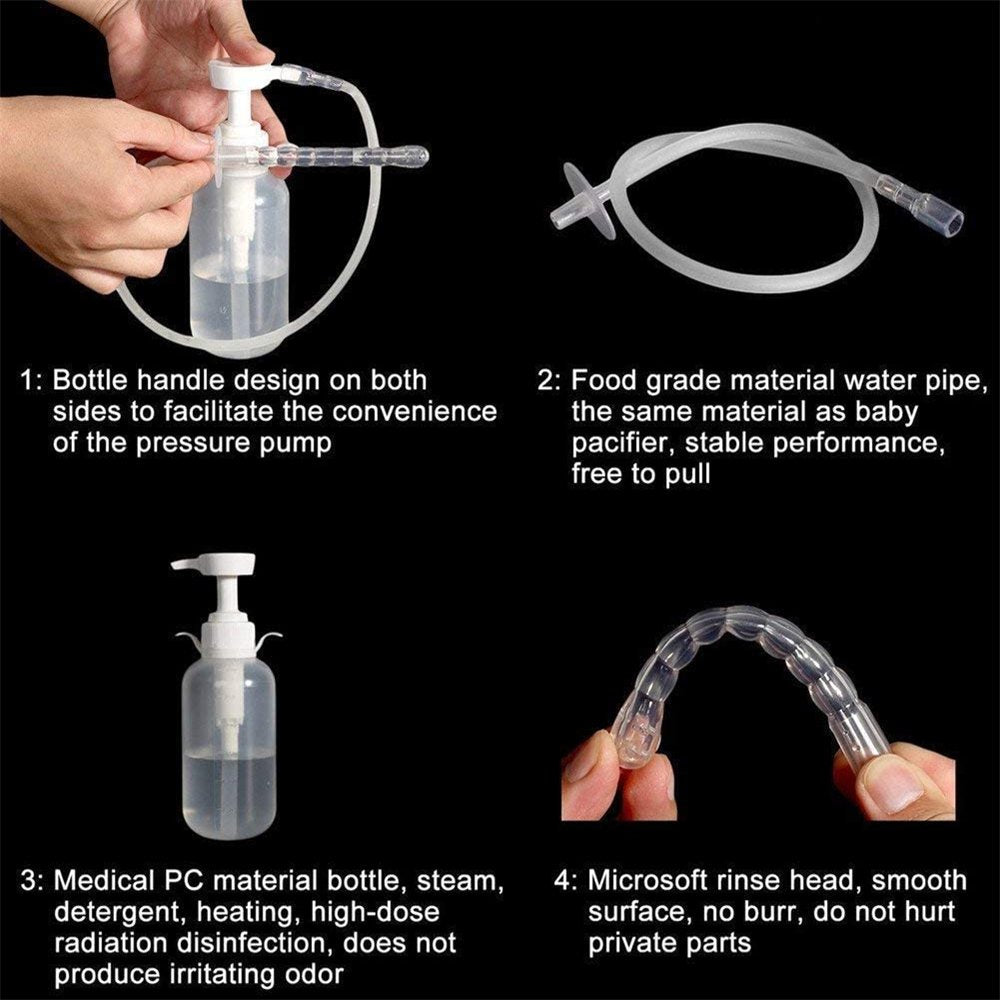 1: Bottle handle design on both sides to facilitate the convenience of the pressure pump

2: Food grade material water pipe, the same material as baby pacifier, stable performance, free to pull

3: Medical PC material bottle, steam, detergent, heating, high-dose radiation disinfection, does not produce irritating odor

4: Microsoft rinse head, smooth surface, no burr, do not hurt private parts