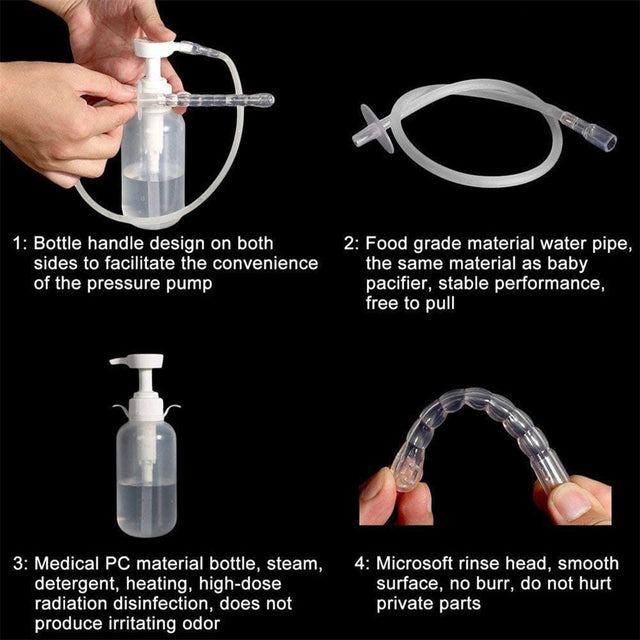 1: Bottle handle design on both sides to facilitate the convenience of the pressure pump

2: Food grade material water pipe, the same material as baby pacifier, stable performance, free to pull

3: Medical PC material bottle, steam, detergent, heating, high-dose radiation disinfection, does not produce irritating odor

4: Microsoft rinse head, smooth surface, no burr, do not hurt private parts